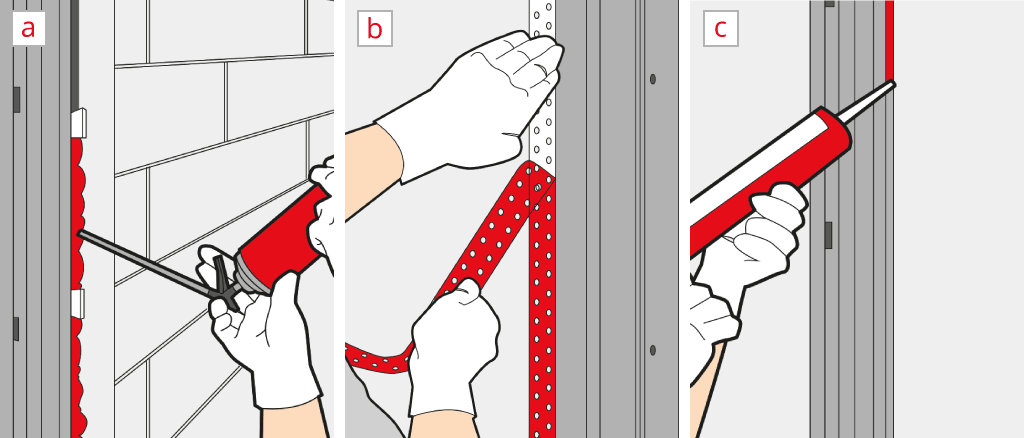 a

b

c