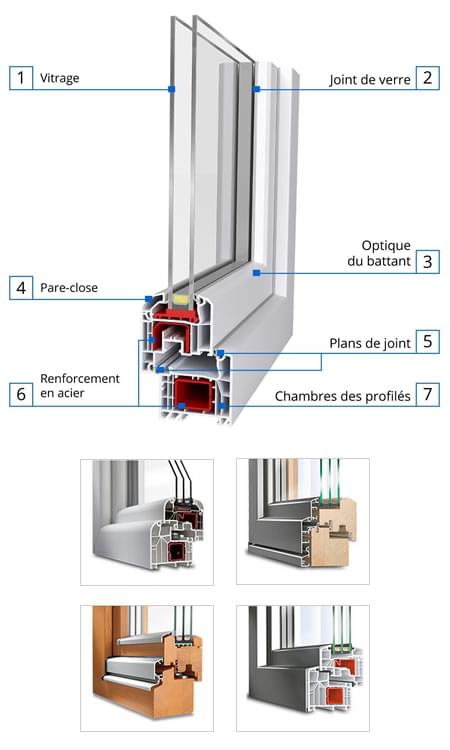 1 Vitrage

Joint de verre 2

Optique du battant 3

4 Pare-close

Plans de joint 5

6 Renforcement en acier

Chambres des profilés 7