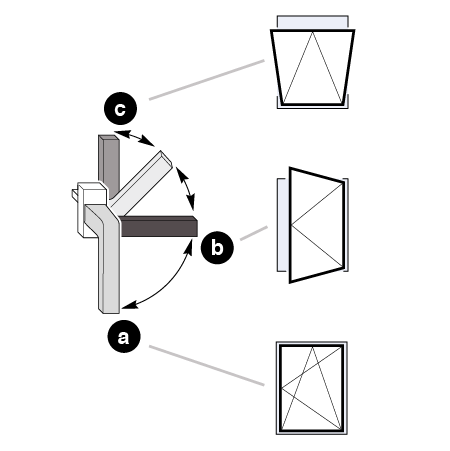 c

b

a